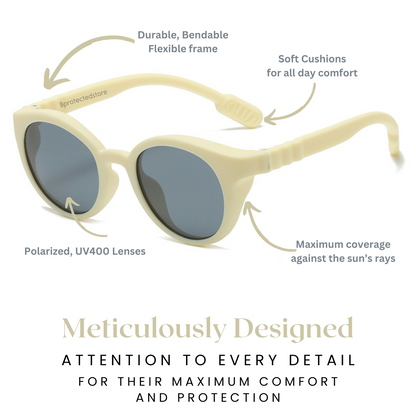 Durable, Bendable Flexible frame

Soft Cushions for all day comfort

Bprotectedstore

Polarized, UV400 Lenses

Maximum coverage against the sun's rays

Meticulously Designed

ATTENTION TO EVERY DETAIL

FOR THEIR MAXIMUM COMFORT AND PROTECTION