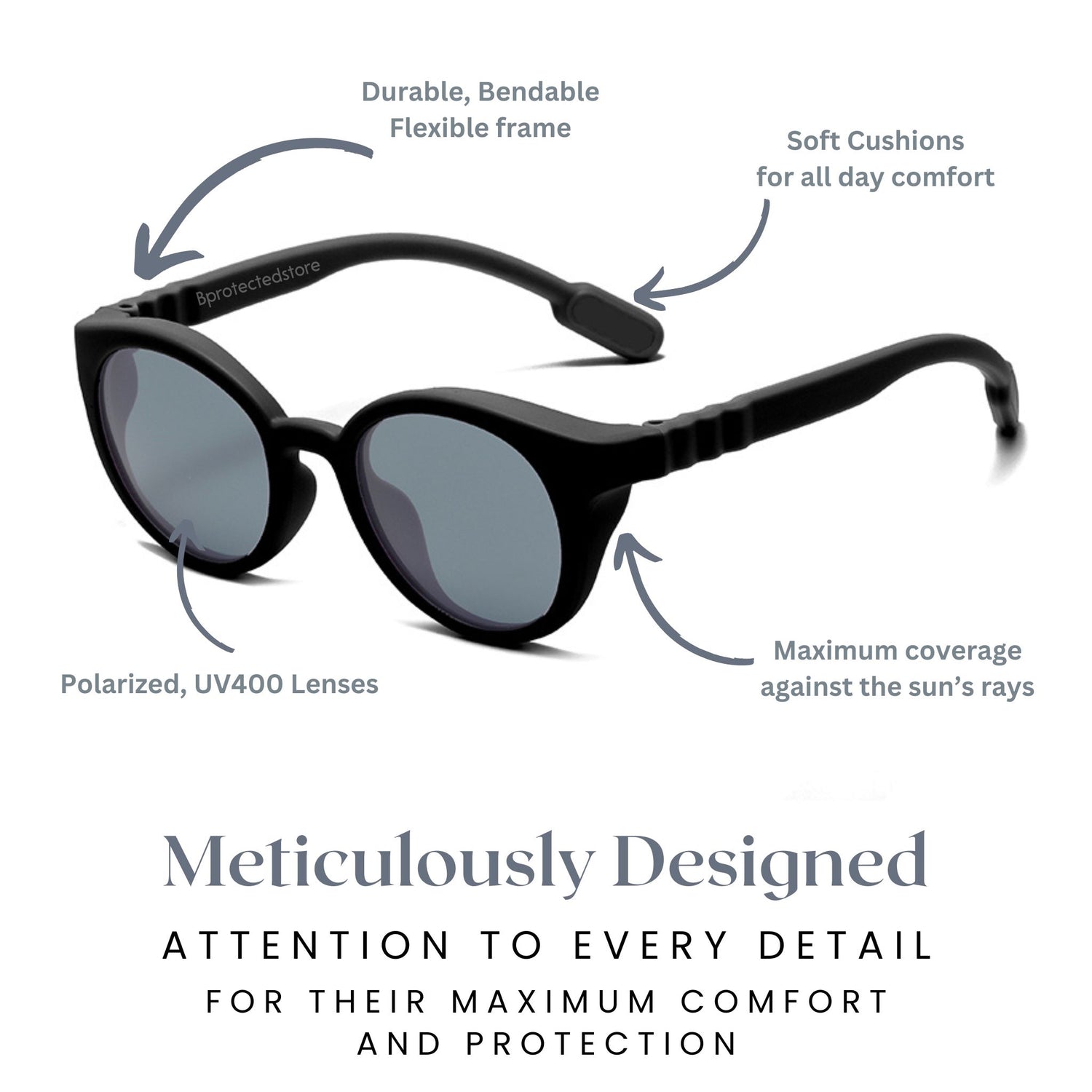 Durable, Bendable
Flexible frame

Soft Cushions
for all day comfort

Bprotectedstore

Polarized, UV400 Lenses

Maximum coverage
against the sun's rays

Meticulously Designed

ATTENTION TO EVERY DETAIL

FOR THEIR MAXIMUM COMFORT AND PROTECTION